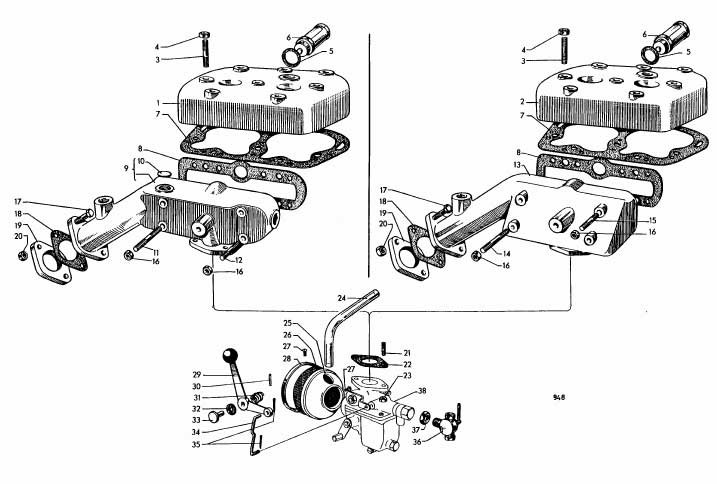 4
3
6
5
1
7
8
9
10
17
18
19
20
11
16
12
16
4
3
6
5
2
7
8
13
17
18
19
20
15
16
14
16
24
25
26
27
28
21
22
23
38
29
30
31
32
33
34
35
37
36
948